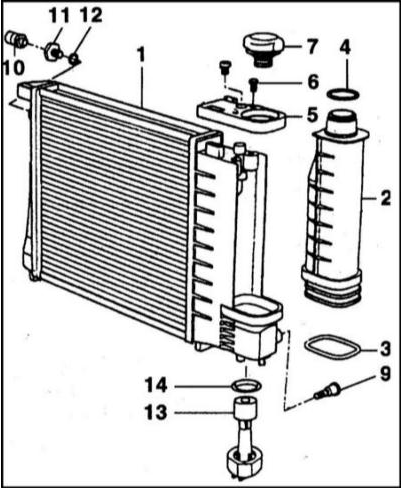 11
12
10
1
7
4
6
5
2
3
9
14
13